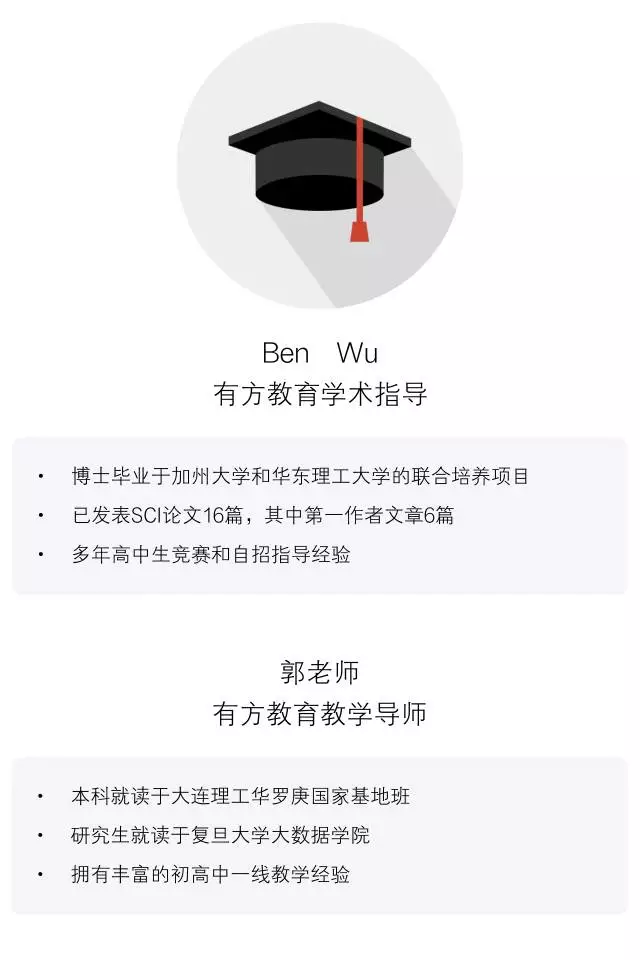 Ben Wu
有方教育学术指导

• 博士毕业于加州大学和华东理工大学的联合培养项目
• 已发表SCI论文16篇，其中第一作者文章6篇
• 多年高中生竞赛和自招指导经验

郭老师
有方教育教学导师

• 本科就读于大连理工华罗庚国家基地班
• 研究生就读于复旦大学大数据学院
• 拥有丰富的初高中一线教学经验